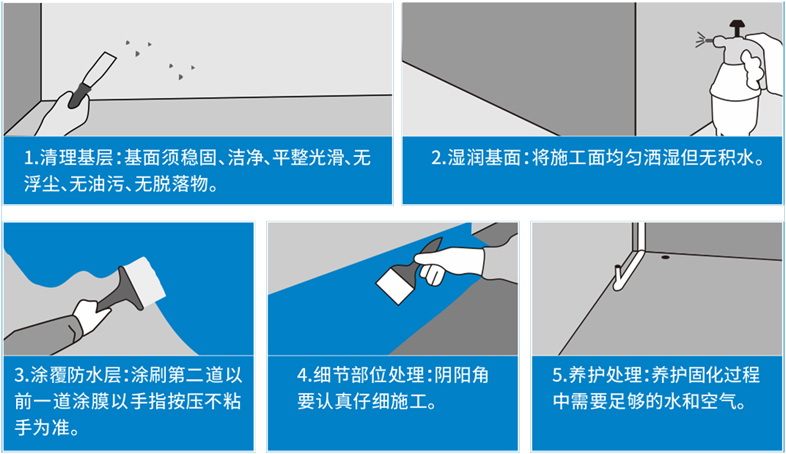 1.清理基层：基面须稳固、洁净、平整光滑、无浮尘、无油污、无脱落物。

2.湿润基面：将施工面均匀洒湿但无积水。

3.涂覆防水层：涂刷第二道以前一道涂膜以手指按压不粘手为准。

4.细节部位处理：阴阳角要认真仔细施工。

5.养护处理：养护固化过程中需要足够的水和空气。